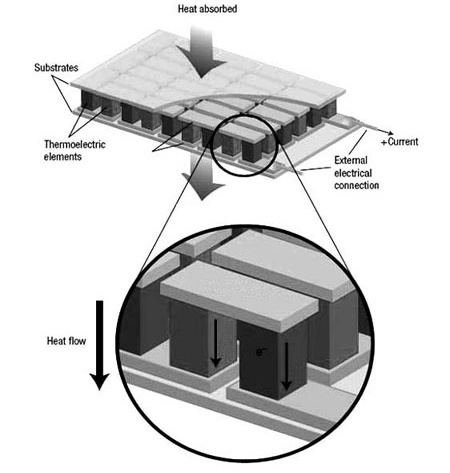 Heat absorbed

Substrates

Thermoelectric elements

+Current

External electrical connection

Heat flow

$e^-$